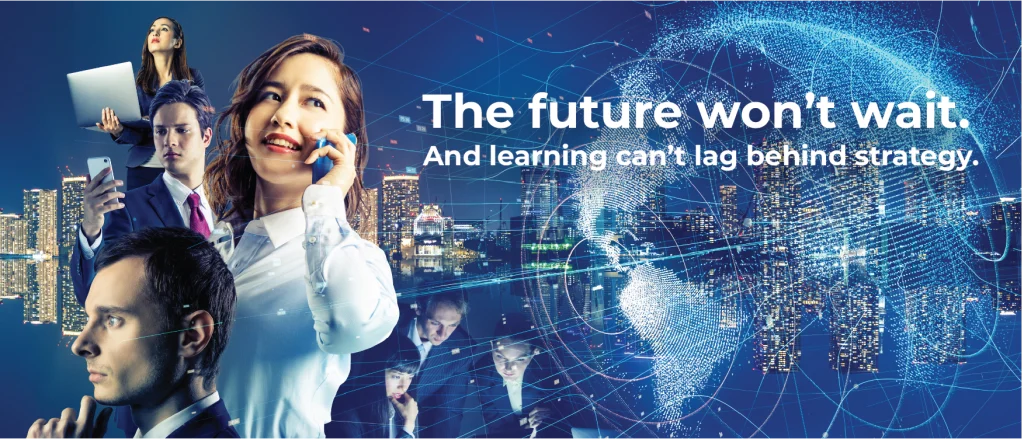 The future won't wait.
And learning can't lag behind strategy.